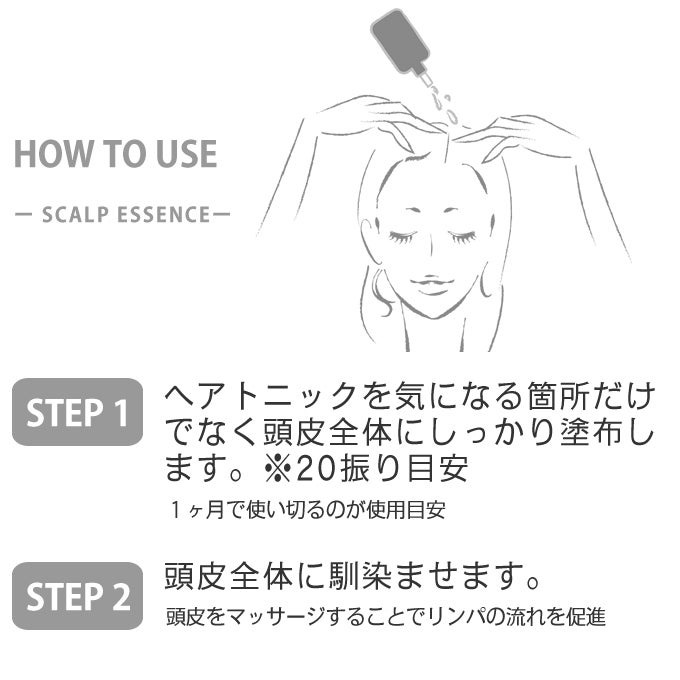 HOW TO USE

— SCALP ESSENCE—

STEP 1

ヘアトニックを気になる箇所だけでなく頭皮全体にしっかり塗布します。※20振り目安

１ヶ月で使い切るのが使用目安

STEP 2

頭皮全体に馴染ませます。

頭皮をマッサージすることでリンパの流れを促進