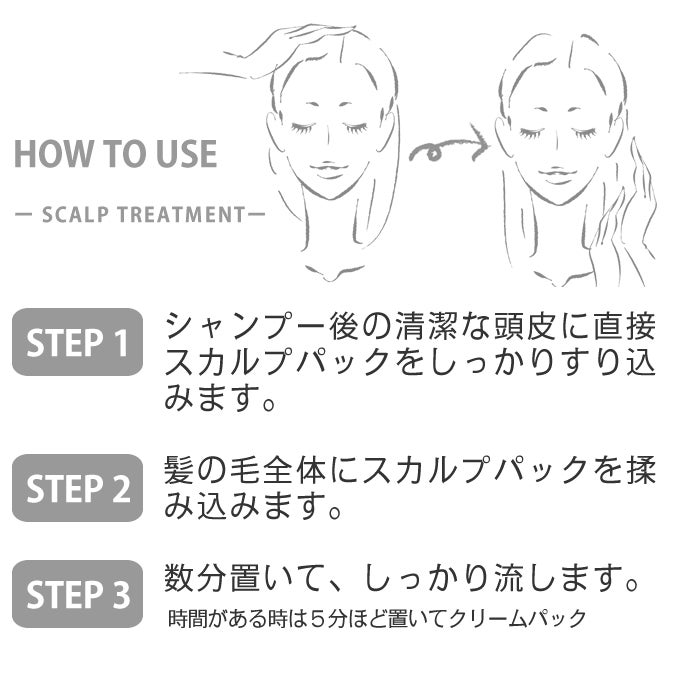 HOW TO USE

— SCALP TREATMENT—

STEP 1

シャンプー後の清潔な頭皮に直接スカルプパックをしっかりすり込みます。

STEP 2

髪の毛全体にスカルプパックを揉み込みます。

STEP 3

数分置いて、しっかり流します。
時間がある時は５分ほど置いてクリームパック