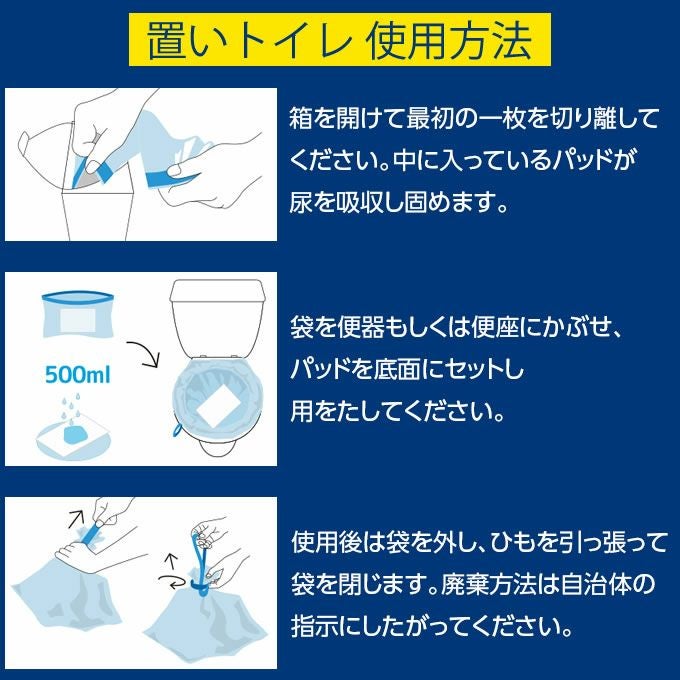 置いトイレ 使用方法

箱を開けて最初の一枚を切り離してください。中に入っているパッドが尿を吸収し固めます。

500ml

袋を便器もしくは便座にかぶせ、パッドを底面にセットし用をたしてください。

使用後は袋を外し、ひもを引っ張って袋を閉じます。廃棄方法は自治体の指示にしたがってください。