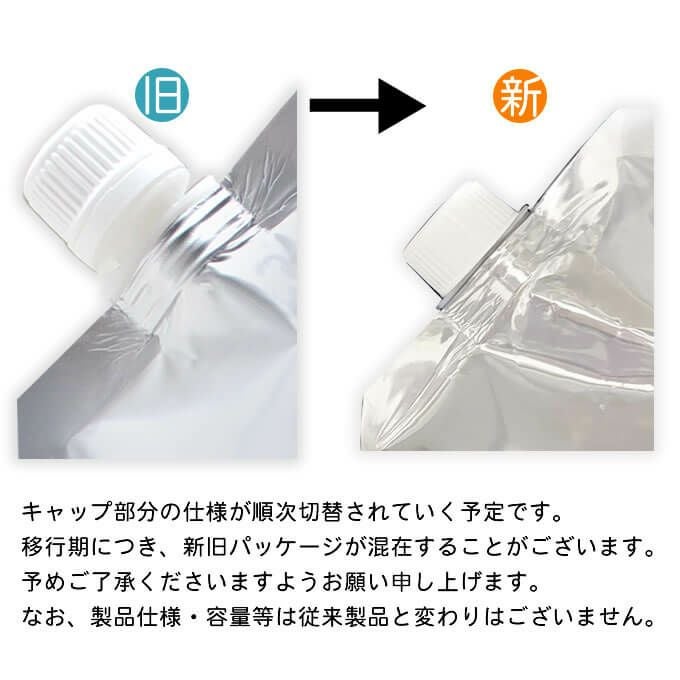 旧

新

キャップ部分の仕様が順次切替されていく予定です。
移行期につき、新旧パッケージが混在することがございます。
予めご了承くださいますようお願い申し上げます。
なお、製品仕様・容量等は従来製品と変わりはございません。