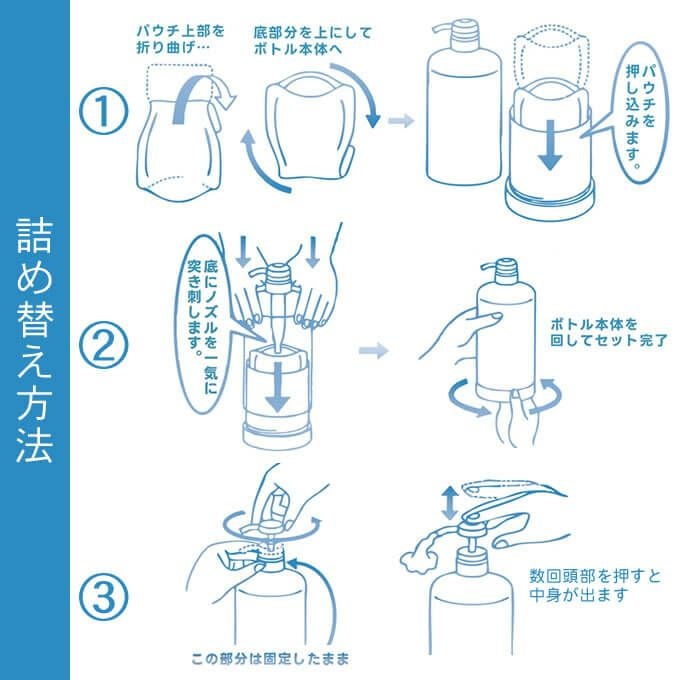 詰め替え方法

①

パウチ上部を折り曲げ…

底部分を上にしてボトル本体へ

パウチを押し込みます。

②

底にノズルを一気に突き刺します。

ボトル本体を回してセット完了

③

この部分は固定したまま

数回頭部を押すと中身が出ます