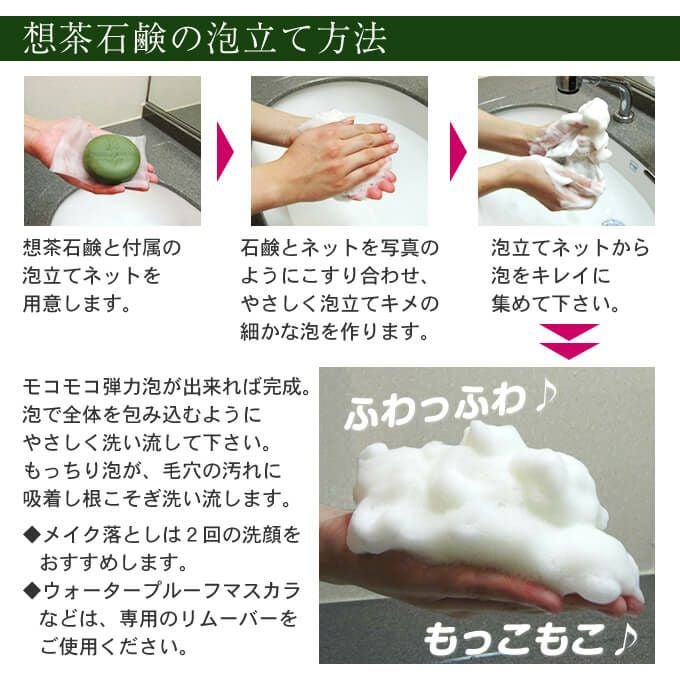 想茶石鹸の泡立て方法

想茶石鹸と付属の泡立てネットを用意します。

石鹸とネットを写真のようにこすり合わせ、やさしく泡立てキメの細かな泡を作ります。

泡立てネットから泡をキレイに集めて下さい。

モコモコ弾力泡が出来れば完成。泡で全体を包み込むようにやさしく洗い流して下さい。もっちり泡が、毛穴の汚れに吸着し根こそぎ洗い流します。

◆メイク落としは２回の洗顔をおすすめします。

◆ウォータープルーフマスカラなどは、専用のリムーバーをご使用ください。

ふわっふわ♪

もっこもこ♪