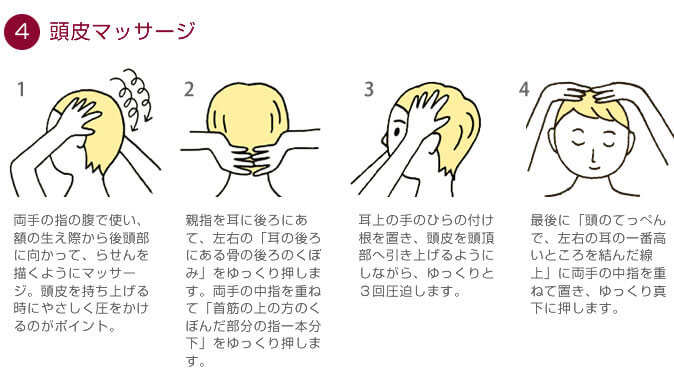 4 頭皮マッサージ

1

両手の指の腹で使い、額の生え際から後頭部に向かって、らせんを描くようにマッサージ。頭皮を持ち上げる時にやさしく圧をかけるのがポイント。

2

親指を耳に後ろにあて、左右の「耳の後ろにある骨の後ろのくぼみ」をゆっくり押します。両手の中指を重ねて「首筋の上の方のくぼんだ部分の指一本分下」をゆっくり押します。

3

耳上の手のひらの付け根を置き、頭皮を頭頂部へ引き上げるようにしながら、ゆっくりと3回圧迫します。

4

最後に「頭のてっぺんで、左右の耳の一番高いところを結んだ線上」に両手の中指を重ねて置き、ゆっくり真下に押します。