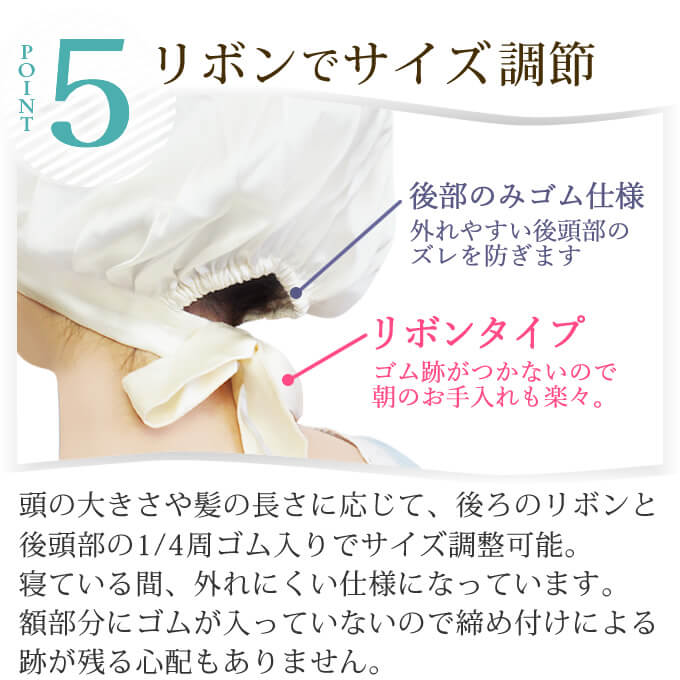 POINT 5 リボンでサイズ調節

後部のみゴム仕様
外れやすい後頭部のズレを防ぎます

リボンタイプ
ゴム跡がつかないので朝のお手入れも楽々。

頭の大きさや髪の長さに応じて、後ろのリボンと後頭部の1/4周ゴム入りでサイズ調整可能。
寝ている間、外れにくい仕様になっています。
額部分にゴムが入っていないので締め付けによる跡が残る心配もありません。